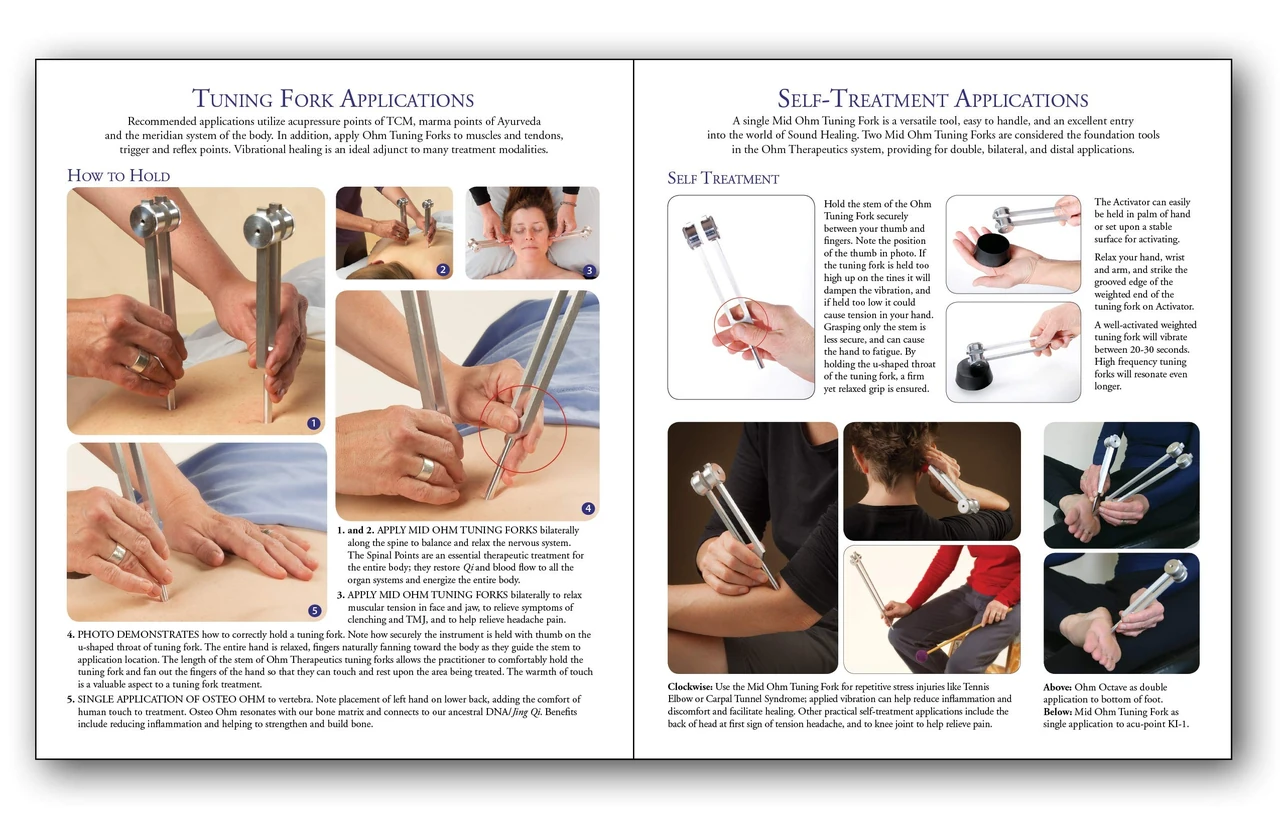 TUNING FORK APPLICATIONS

Recommended applications utilize acupressure points of TCM, marma points of Ayurveda and the meridian system of the body. In addition, apply Ohm Tuning Forks to muscles and tendons, trigger and reflex points. Vibrational healing is an ideal adjunct to many treatment modalities.

HOW TO HOLD

1

2

3

4

5

1. and 2. APPLY MID OHM TUNING FORKS bilaterally along the spine to balance and relax the nervous system. The Spinal Points are an essential therapeutic treatment for the entire body; they restore Qi and blood flow to all the organ systems and energize the entire body.

3. APPLY MID OHM TUNING FORKS bilaterally to relax muscular tension in face and jaw, to relieve symptoms of clenching and TMJ, and to help relieve headache pain.

4. PHOTO DEMONSTRATES how to correctly hold a tuning fork. Note how securely the instrument is held with thumb on the u-shaped throat of tuning fork. The entire hand is relaxed, fingers naturally fanning toward the body as they guide the stem to application location. The length of the stem of Ohm Therapeutics tuning forks allows the practitioner to comfortably hold the tuning fork and fan out the fingers of the hand so that they can touch and rest upon the area being treated. The warmth of touch is a valuable aspect to a tuning fork treatment.

5. SINGLE APPLICATION OF OSTEO OHM to vertebra. Note placement of left hand on lower back, adding the comfort of human touch to treatment. Osteo Ohm resonates with our bone matrix and connects to our ancestral DNA/Jing Qi. Benefits include reducing inflammation and helping to strengthen and build bone.

SELF-TREATMENT APPLICATIONS

A single Mid Ohm Tuning Fork is a versatile tool, easy to handle, and an excellent entry into the world of Sound Healing. Two Mid Ohm Tuning Forks are considered the foundation tools in the Ohm Therapeutics system, providing for double, bilateral, and distal applications.

SELF TREATMENT

Hold the stem of the Ohm Tuning Fork securely between your thumb and fingers. Note the position of the thumb in photo. If the tuning fork is held too high up on the tines it will dampen the vibration, and if held too low it could cause tension in your hand. Grasping only the stem is less secure, and can cause the hand to fatigue. By holding the u-shaped throat of the tuning fork, a firm yet relaxed grip is ensured.

The Activator can easily be held in palm of hand or set upon a stable surface for activating.

Relax your hand, wrist and arm, and strike the grooved edge of the weighted end of the tuning fork on Activator.

A well-activated weighted tuning fork will vibrate between 20-30 seconds. High frequency tuning forks will resonate even longer.

Clockwise: Use the Mid Ohm Tuning Fork for repetitive stress injuries like Tennis Elbow or Carpal Tunnel Syndrome; applied vibration can help reduce inflammation and discomfort and facilitate healing. Other practical self-treatment applications include the back of head at first sign of tension headache, and to knee joint to help relieve pain.

Above: Ohm Octave as double application to bottom of foot.
Below: Mid Ohm Tuning Fork as single application to acu-point KI-1.